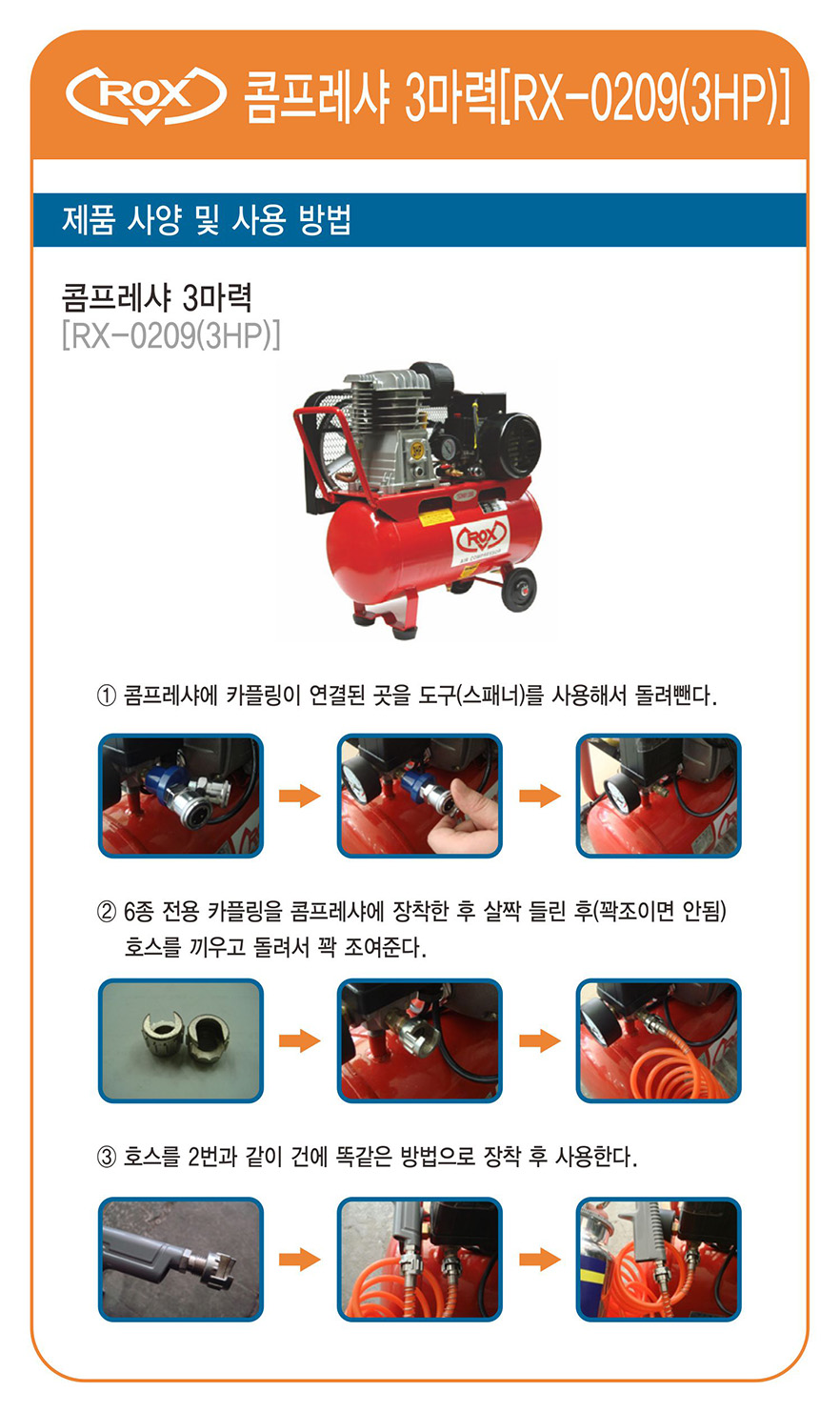 ROX 콤프레샤 3마력[RX-0209(3HP)]

제품 사양 및 사용 방법

콤프레샤 3마력
[RX-0209(3HP)]

ROX
AIR COMPRESSOR

① 콤프레샤에 카플링이 연결된 곳을 도구(스패너)를 사용해서 돌려뺀다.

② 6종 전용 카플링을 콤프레샤에 장착한 후 살짝 들린 후(꽉조이면 안됨) 호스를 끼우고 돌려서 꽉 조여준다.

③ 호스를 2번과 같이 건에 똑같은 방법으로 장착 후 사용한다.